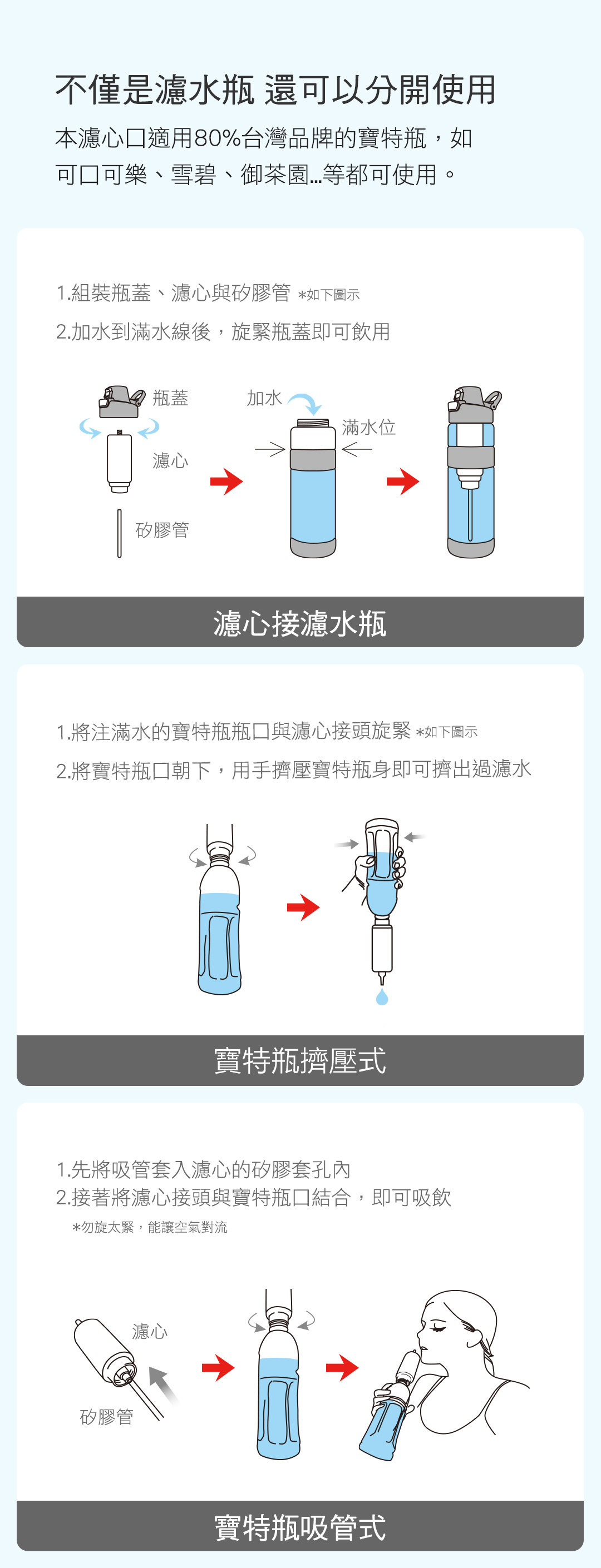 不僅是濾水瓶 還可以分開使用

本濾心口適用80%台灣品牌的寶特瓶，如可口可樂、雪碧、御茶園...等都可使用。

1.組裝瓶蓋、濾心與矽膠管 *如下圖示
2.加水到滿水線後，旋緊瓶蓋即可飲用

瓶蓋
濾心
矽膠管
加水
滿水位

濾心接濾水瓶

1.將注滿水的寶特瓶瓶口與濾心接頭旋緊 *如下圖示
2.將寶特瓶口朝下，用手擠壓寶特瓶身即可擠出過濾水

寶特瓶擠壓式

1.先將吸管套入濾心的矽膠套孔內
2.接著將濾心接頭與寶特瓶口結合，即可吸飲
*勿旋太緊，能讓空氣對流

濾心
矽膠管

寶特瓶吸管式